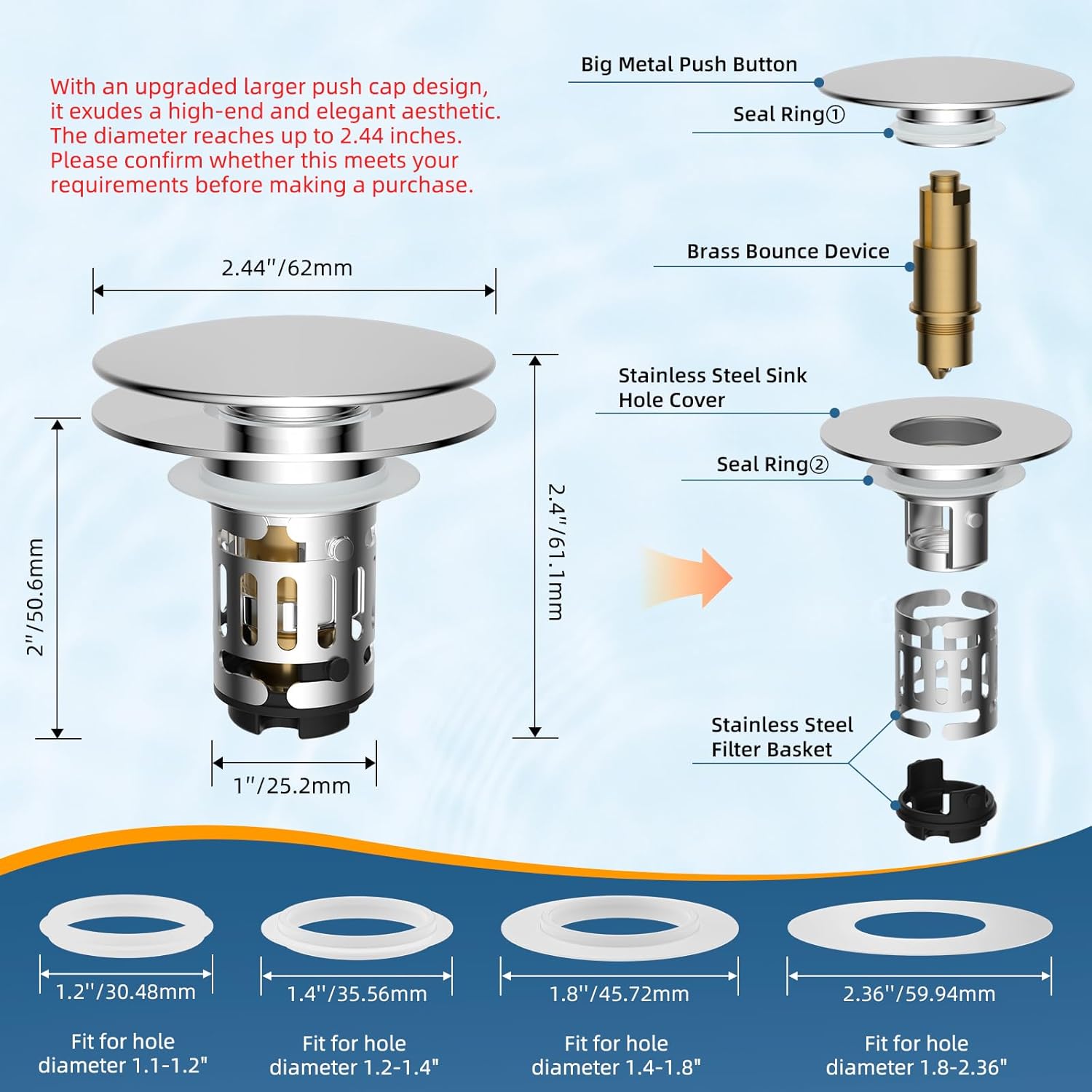 With an upgraded larger push cap design, it exudes a high-end and elegant aesthetic. The diameter reaches up to 2.44 inches. Please confirm whether this meets your requirements before making a purchase.

2.44''/62mm

2''/50.6mm

2.4''/61.1mm

1''/25.2mm

Big Metal Push Button

Seal Ring①

Brass Bounce Device

Stainless Steel Sink Hole Cover

Seal Ring②

Stainless Steel Filter Basket

1.2''/30.48mm

Fit for hole diameter 1.1-1.2"

1.4''/35.56mm

Fit for hole diameter 1.2-1.4"

1.8''/45.72mm

Fit for hole diameter 1.4-1.8"

2.36''/59.94mm

Fit for hole diameter 1.8-2.36"